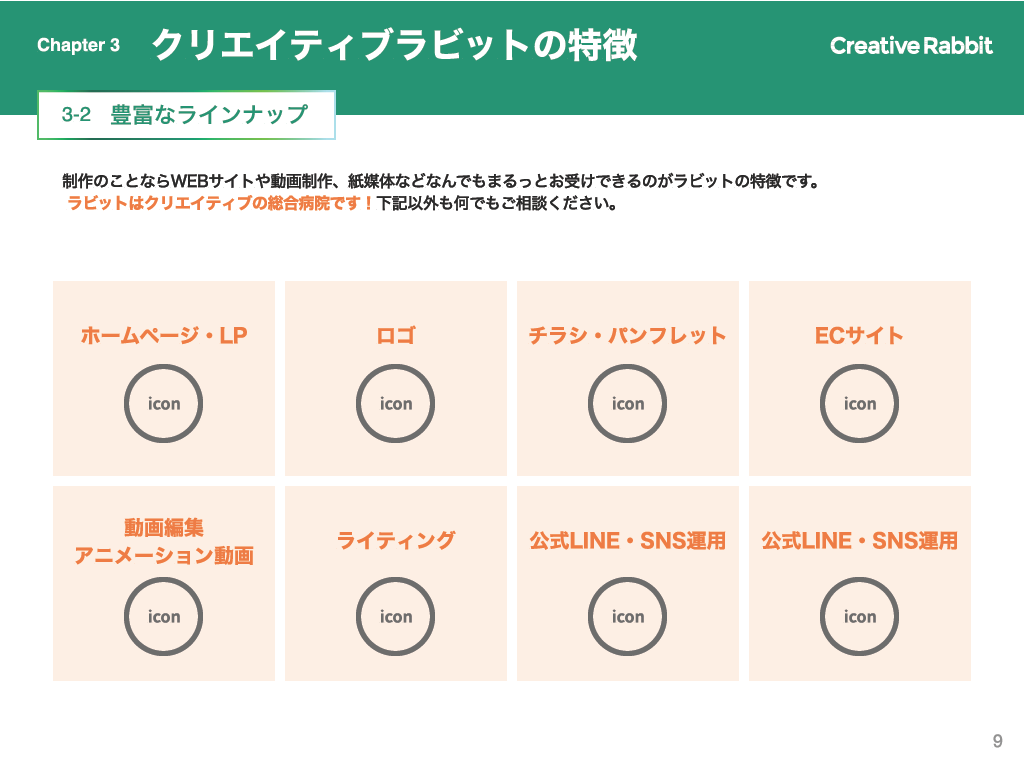 Chapter 3 クリエイティブラビットの特徴

Creative Rabbit

3-2 豊富なラインナップ

制作のことならWEBサイトや動画制作、紙媒体などなんでもまるっとお受けできるのがラビットの特徴です。
ラビットはクリエイティブの総合病院です！下記以外も何でもご相談ください。

ホームページ・LP
icon

ロゴ
icon

チラシ・パンフレット
icon

ECサイト
icon

動画編集
アニメーション動画
icon

ライティング
icon

公式LINE・SNS運用
icon

公式LINE・SNS運用
icon

9